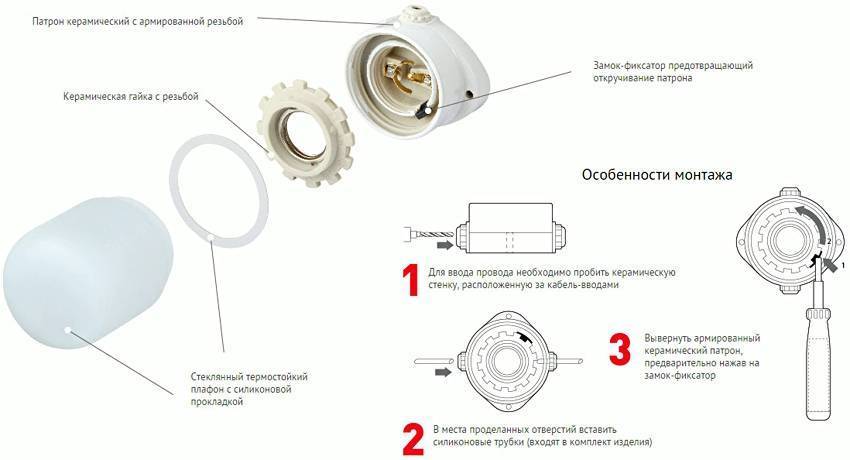 Патрон керамический с армированной резьбой

Замок-фиксатор предотвращающий откручивание патрона

Керамическая гайка с резьбой

Стеклянный термостойкий плафон с силиконовой прокладкой

Особенности монтажа

1 Для ввода провода необходимо пробить керамическую стенку, расположенную за кабель-вводами

2 В места проделанных отверстий вставить силиконовые трубки (входят в комплект изделия)

3 Вывернуть армированный керамический патрон, предварительно нажав на замок-фиксатор

2

1