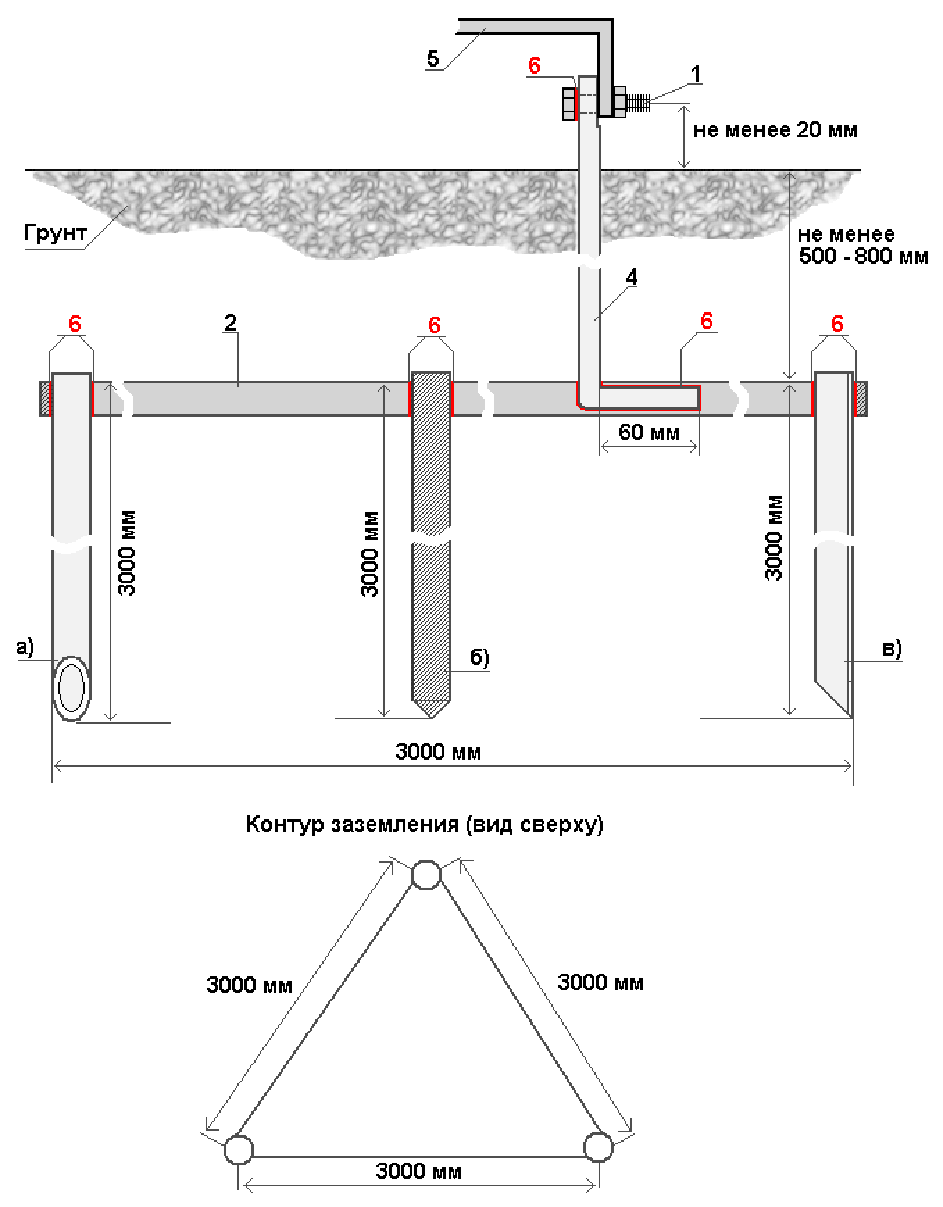 5

6

1

не менее 20 мм

Грунт

не менее 500 - 800 мм

4

6

2

6

6

6

60 мм

3000 мм

3000 мм

3000 мм

а)

б)

в)

3000 мм

Контур заземления (вид сверху)

3000 мм

3000 мм

3000 мм