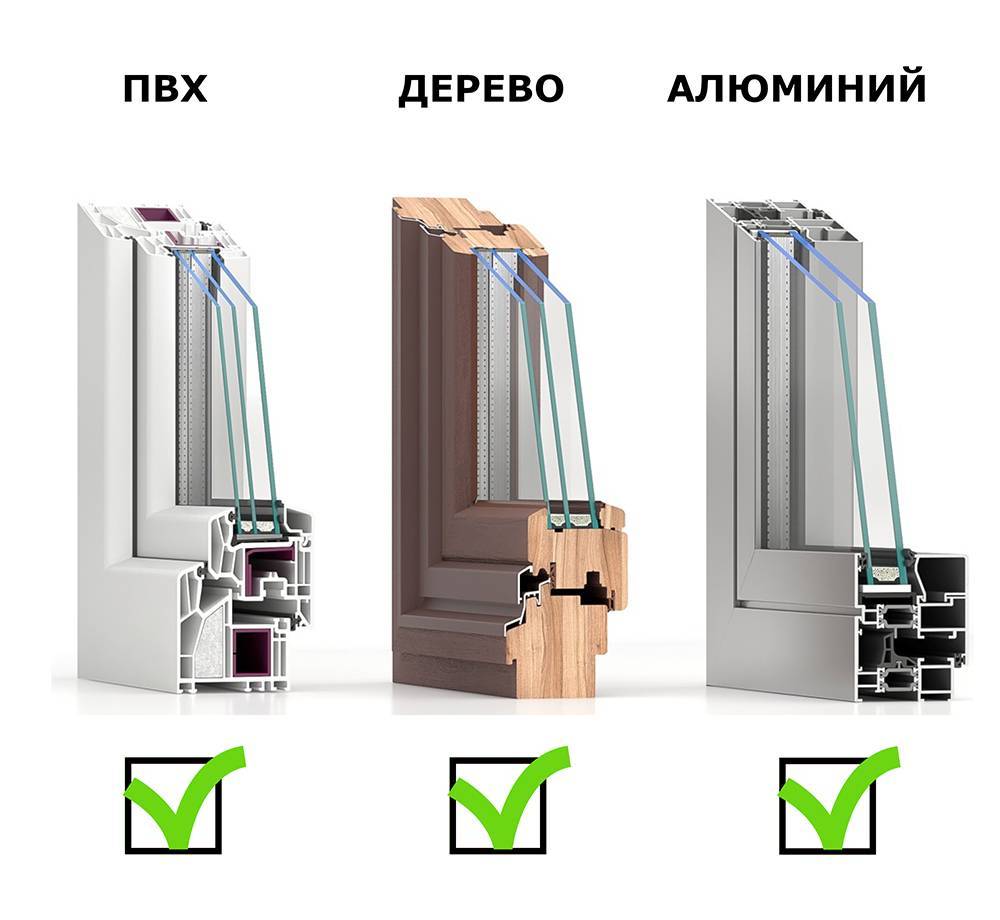 ПВХ

ДЕРЕВО

АЛЮМИНИЙ