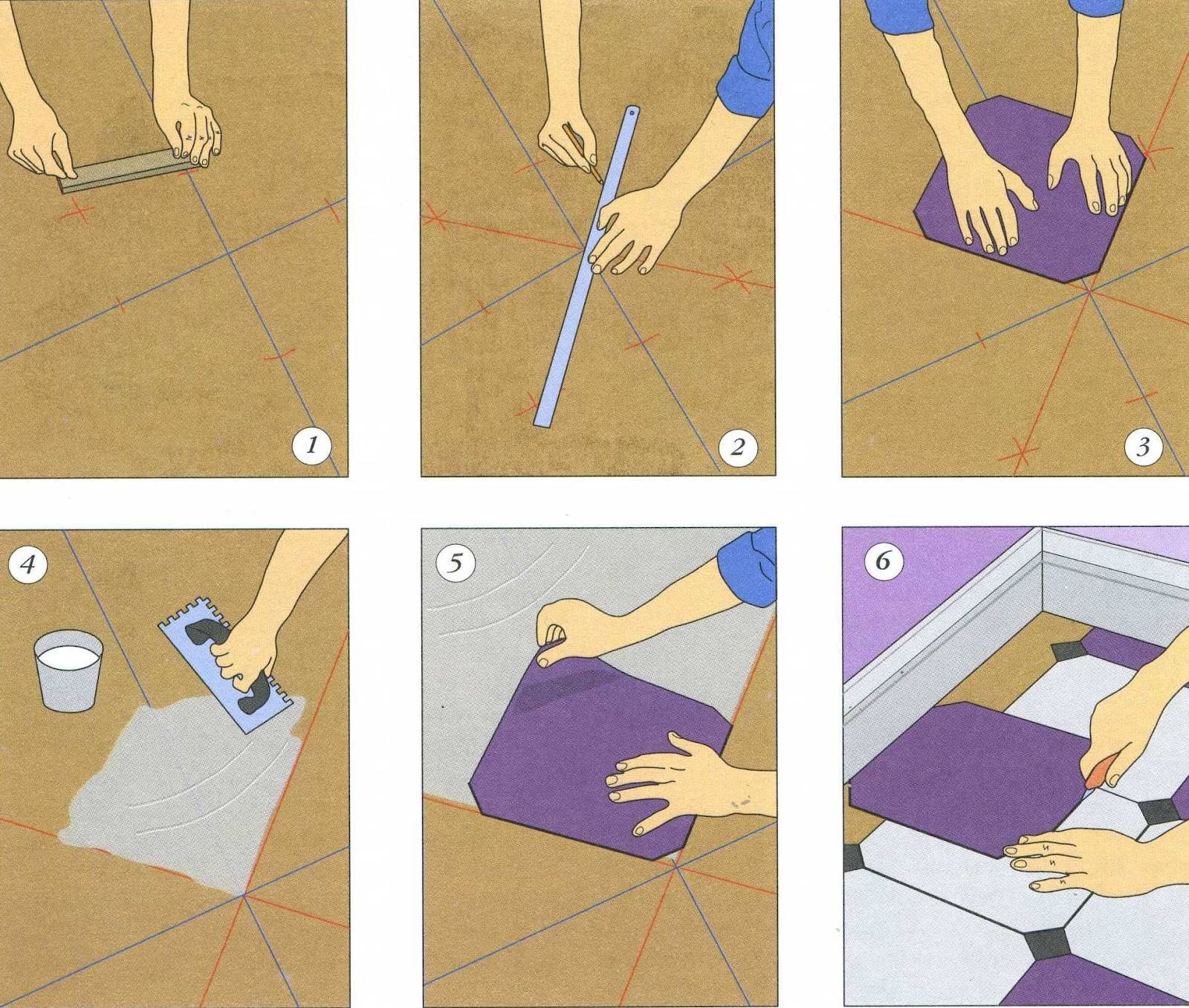 1

2

3

4

5

6