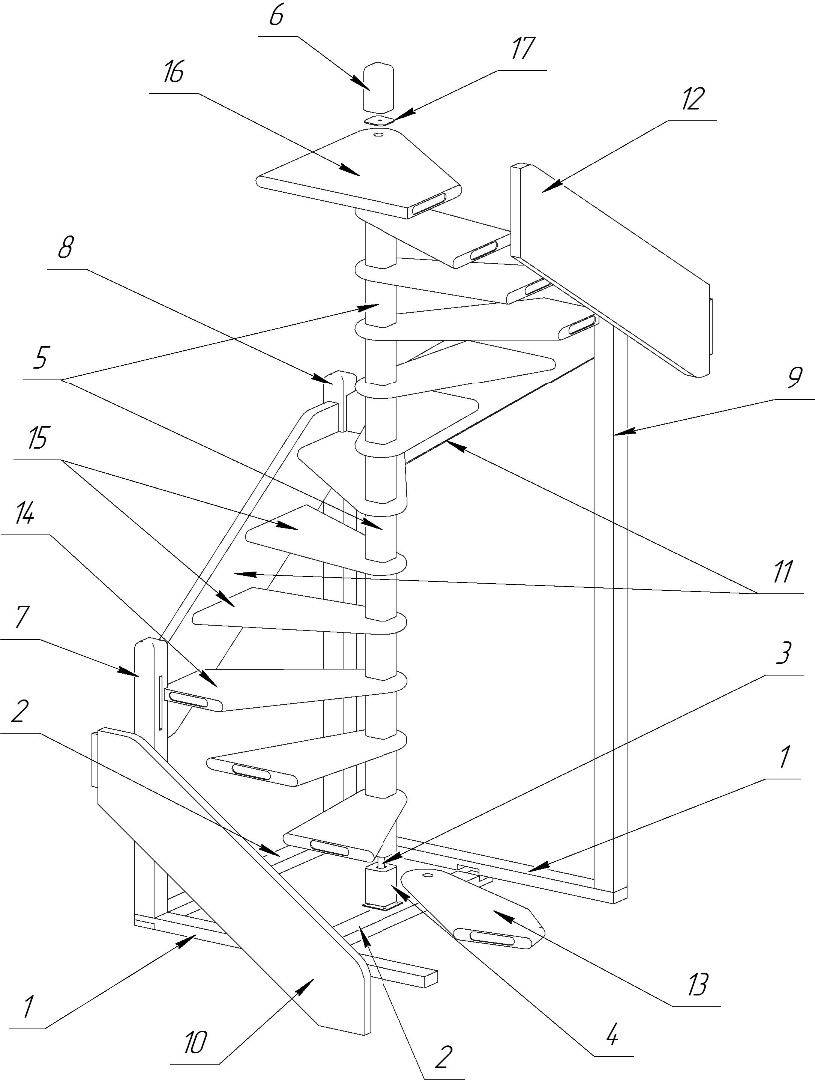 6
17
16
12
8
5
9
15
14
11
7
3
2
1
13
1
10
2
4