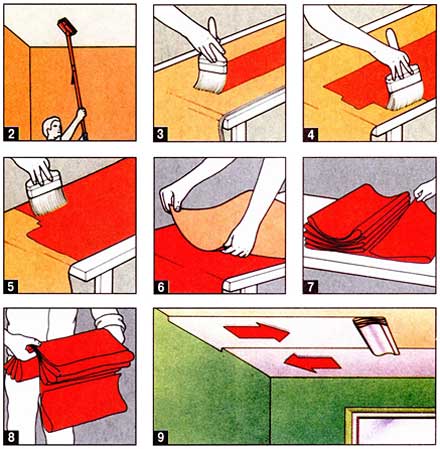 2
3
4
5
6
7
8
9