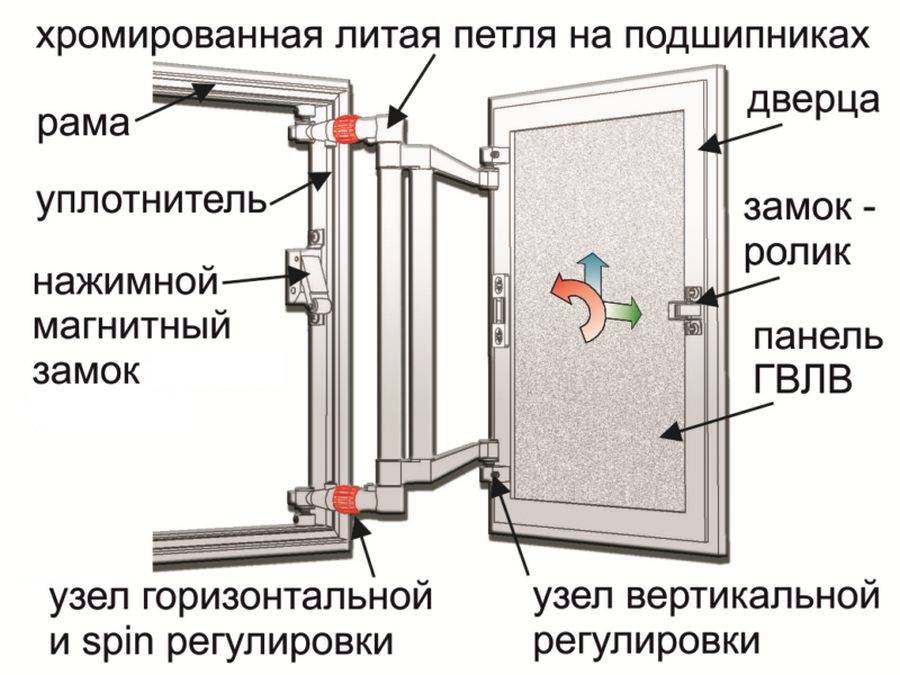 хромированная литая петля на подшипниках

рама

уплотнитель

нажимной магнитный замок

дверца

замок - ролик

панель ГВЛВ

узел горизонтальной и spin регулировки

узел вертикальной регулировки