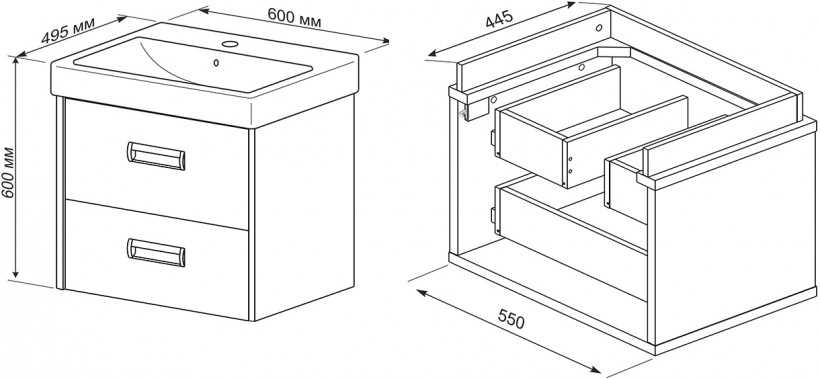 495 мм
600 мм
600 мм
445
550