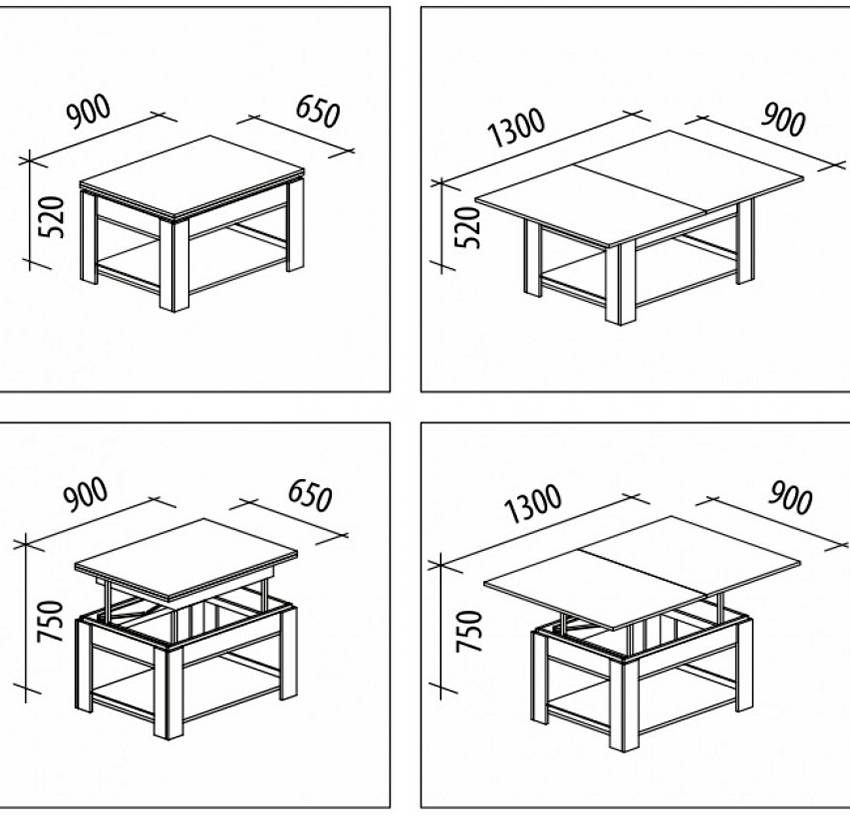 900
650
520

1300
900
520

900
650
750

1300
900
750