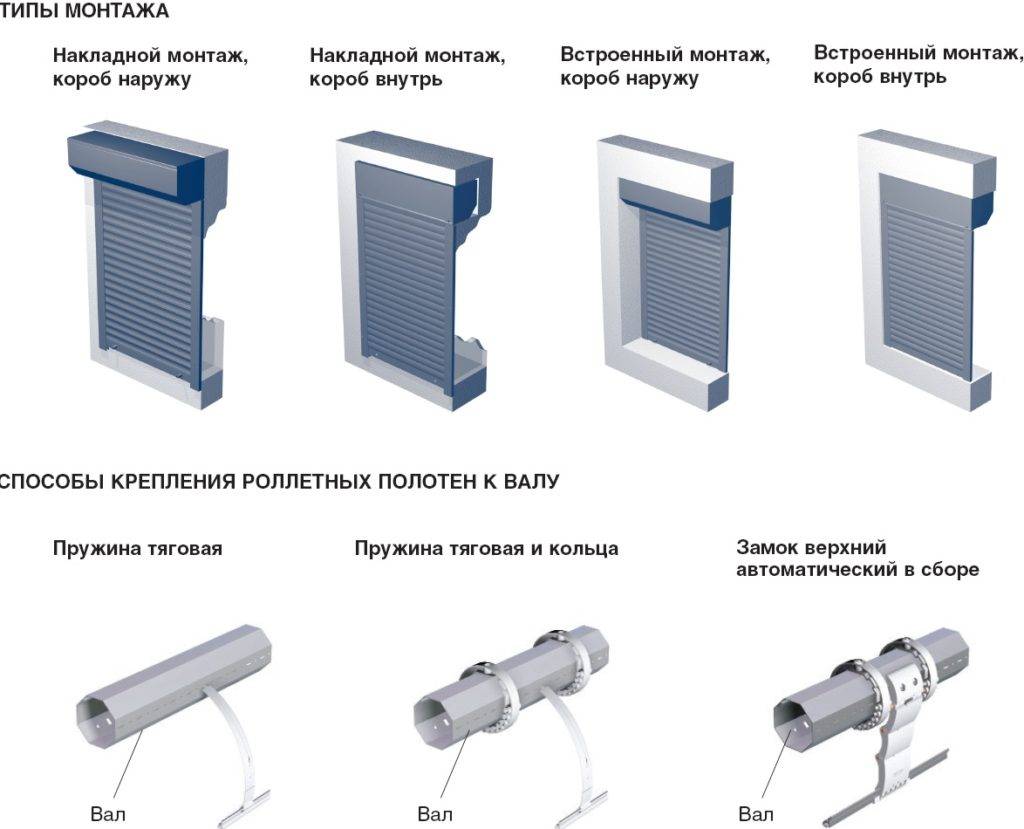 ТИПЫ МОНТАЖА

Накладной монтаж, короб наружу

Накладной монтаж, короб внутрь

Встроенный монтаж, короб наружу

Встроенный монтаж, короб внутрь

СПОСОБЫ КРЕПЛЕНИЯ РОЛЛЕТНЫХ ПОЛОТЕН К ВАЛУ

Пружина тяговая

Пружина тяговая и кольца

Замок верхний автоматический в сборе

Вал

Вал

Вал