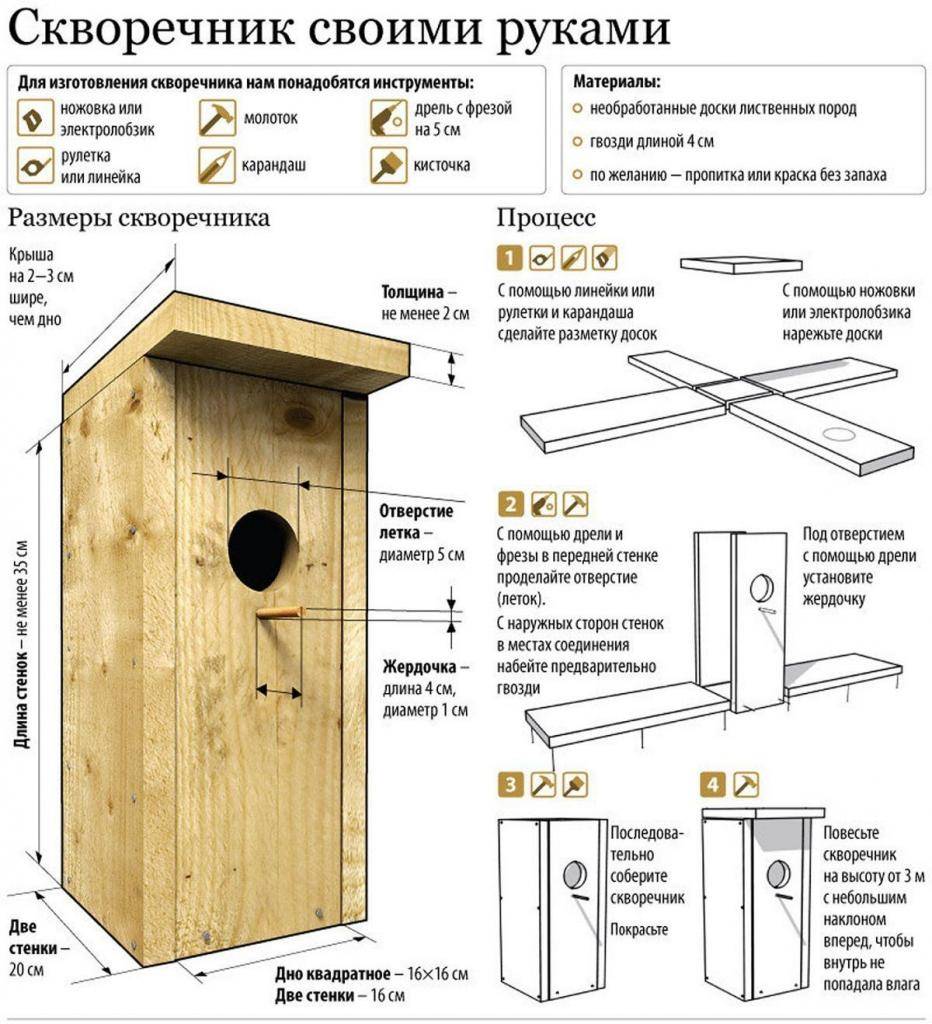 Скворечник своими руками

Для изготовления скворечника нам понадобятся инструменты:

ножовка или электролобзик

молоток

дрель с фрезой на 5 см

рулетка или линейка

карандаш

кисточка

Материалы:

необработанные доски лиственных пород

гвозди длиной 4 см

по желанию — пропитка или краска без запаха

Размеры скворечника

Крыша на 2—3 см шире, чем дно

Толщина — не менее 2 см

Отверстие летка — диаметр 5 см

Жердочка — длина 4 см, диаметр 1 см

Длина стенок — не менее 35 см

Две стенки — 20 см

Дно квадратное — 16×16 см
Две стенки — 16 см

Процесс

1

С помощью линейки или рулетки и карандаша сделайте разметку досок

С помощью ножовки или электролобзика нарежьте доски

2

С помощью дрели и фрезы в передней стенке проделайте отверстие (леток).

С наружных сторон стенок в местах соединения набейте предварительно гвозди

Под отверстием с помощью дрели установите жердочку

3

Последовательно соберите скворечник

Покрасьте

4

Повесьте скворечник на высоту от 3 м с небольшим наклоном вперед, чтобы внутрь не попадала влага